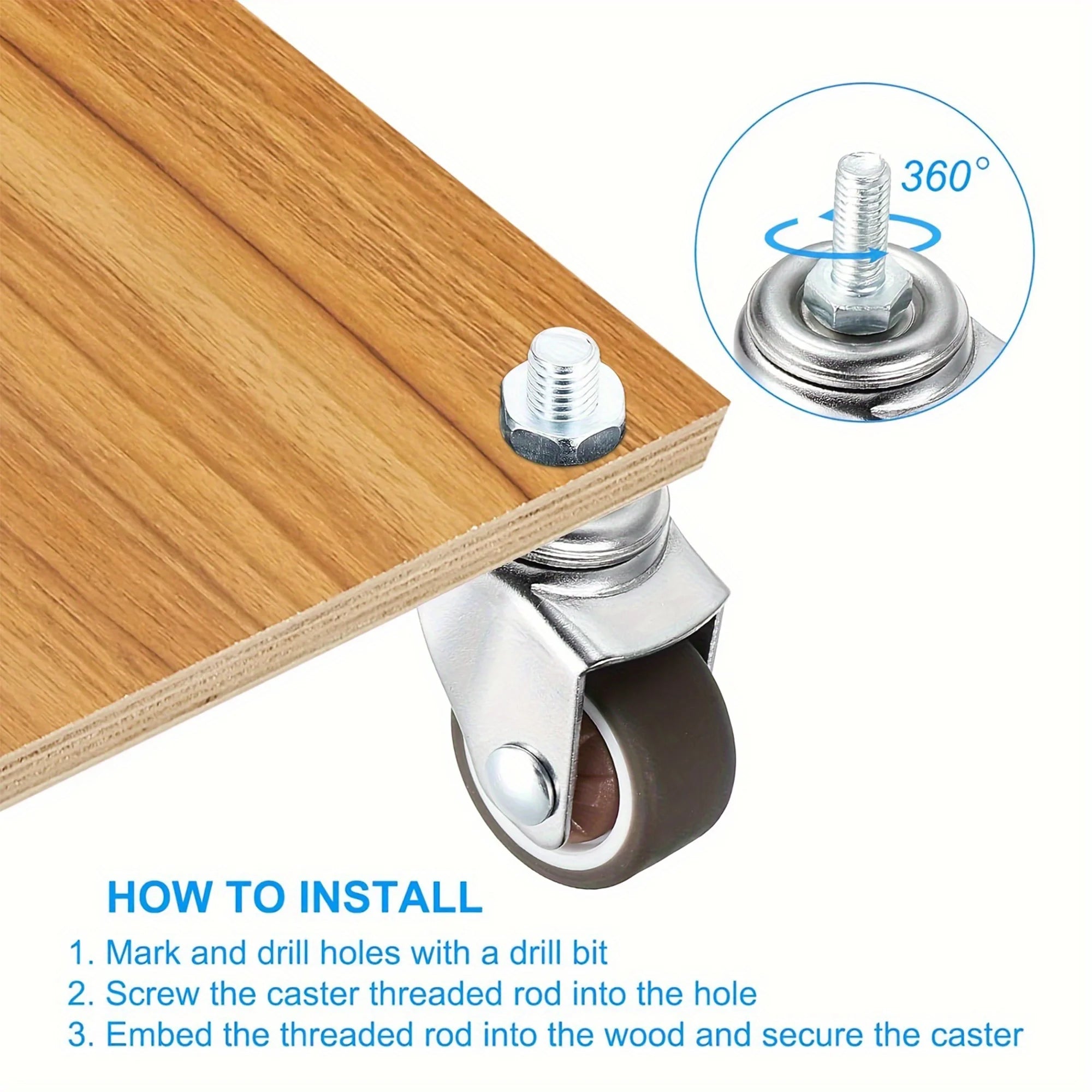 360°

HOW TO INSTALL

1. Mark and drill holes with a drill bit
2. Screw the caster threaded rod into the hole
3. Embed the threaded rod into the wood and secure the caster