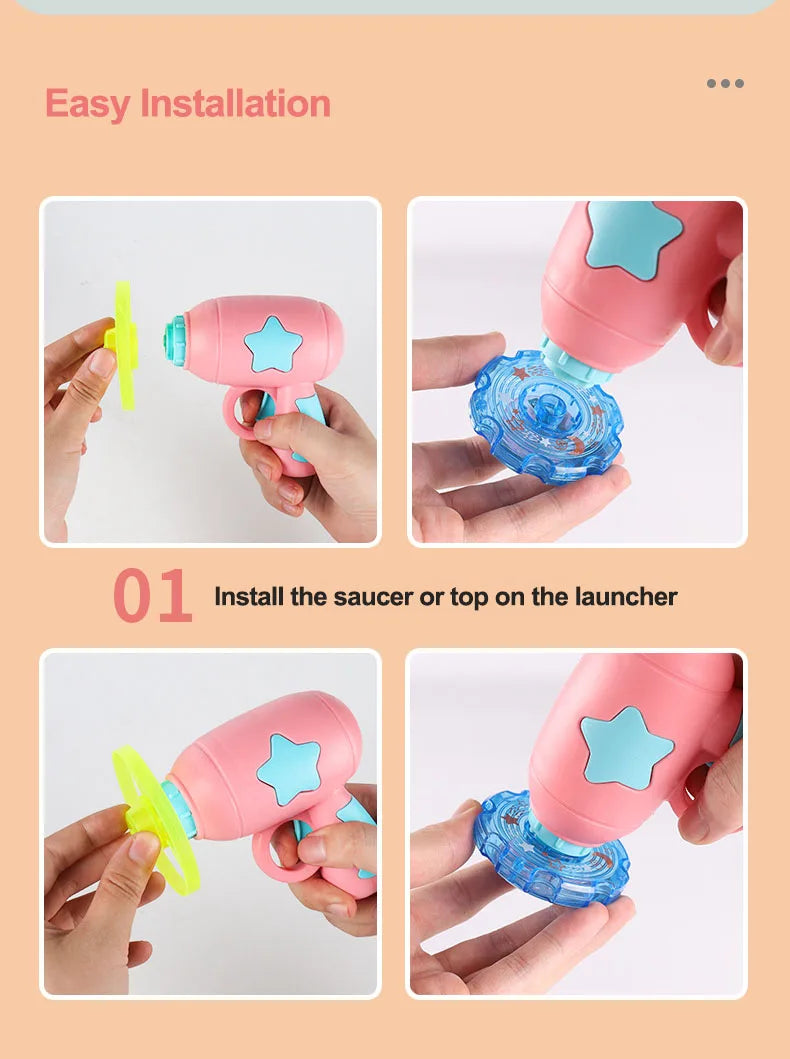 Easy Installation

01 Install the saucer or top on the launcher