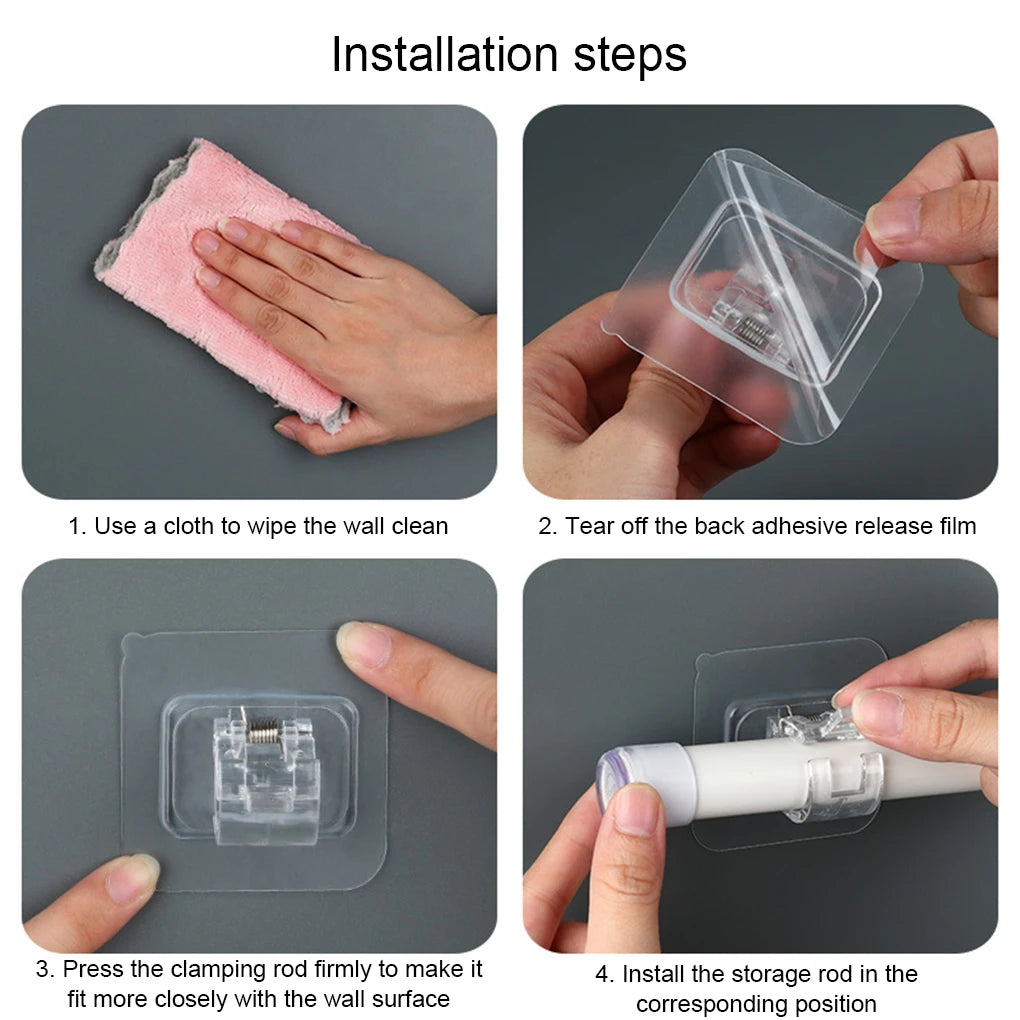 Installation steps

1. Use a cloth to wipe the wall clean

2. Tear off the back adhesive release film

3. Press the clamping rod firmly to make it fit more closely with the wall surface

4. Install the storage rod in the corresponding position